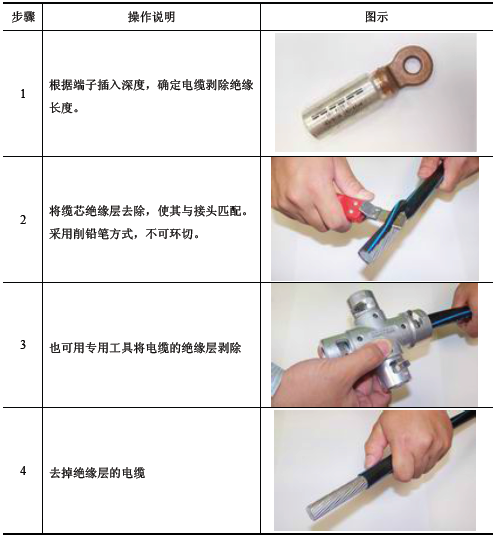 | 步骤 | 操作说明 | 图示 |
|---|---|---|
| 1 | 根据端子插入深度，确定电缆剥除绝缘长度。 | |
| 2 | 将缆芯绝缘层去除，使其与接头匹配。采用削铅笔方式，不可环切。 | |
| 3 | 也可用专用工具将电缆的绝缘层剥除 | |
| 4 | 去掉绝缘层的电缆 | |